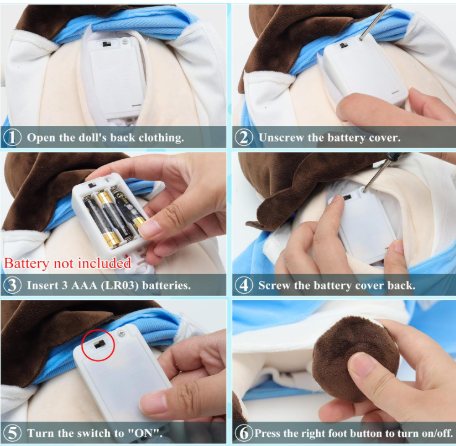 ① Open the doll's back clothing.

② Unscrew the battery cover.

Battery not included

③ Insert 3 AAA (LR03) batteries.

④ Screw the battery cover back.

⑤ Turn the switch to "ON".

⑥ Press the right foot button to turn on/off.